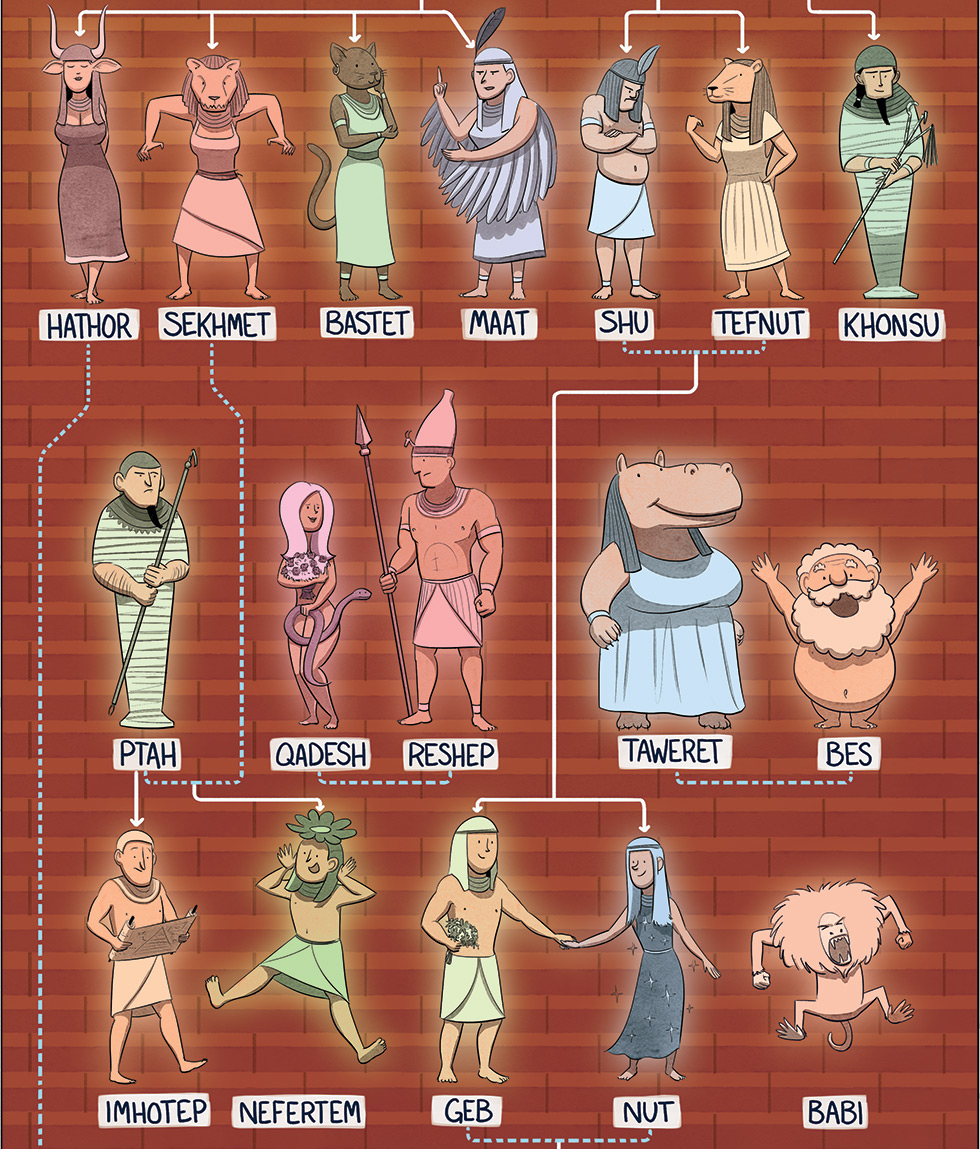 HATHOR SEKHMET BASTET MAAT SHU TEFNUT KHONSU

PTAH QADESH RESHEP TAWERET BES

IMHOTEP NEFERTEM GEB NUT BABI