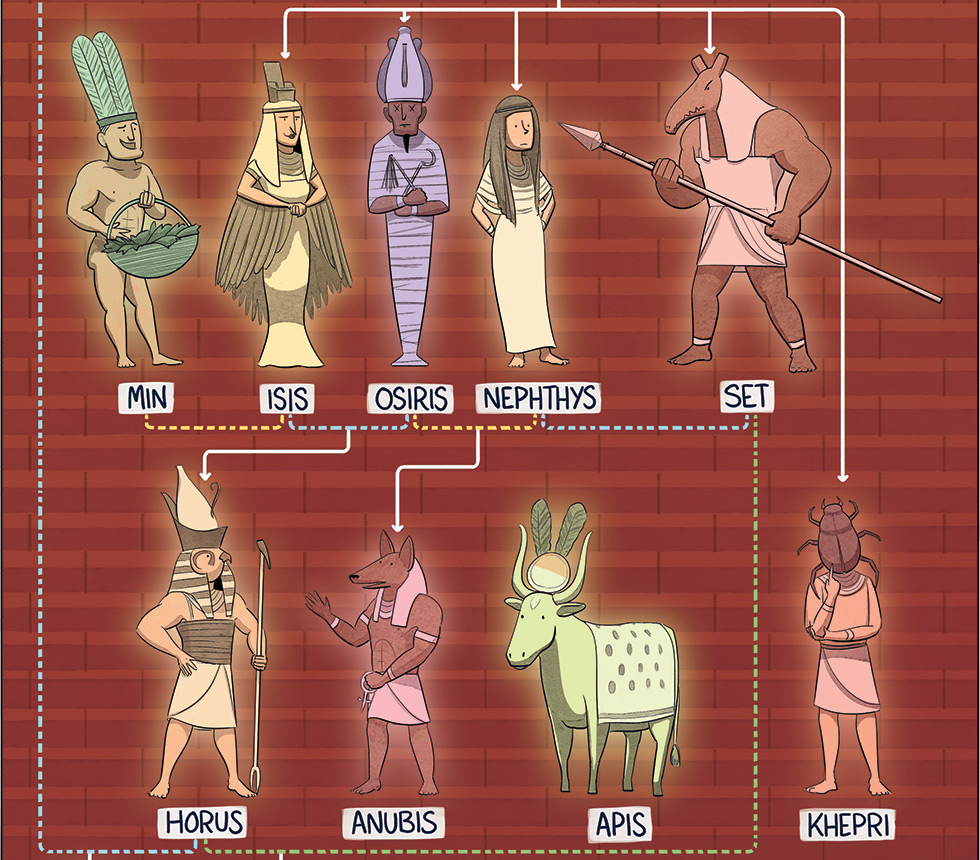 MIN ISIS OSIRIS NEPHTHYS SET

HORUS ANUBIS APIS KHEPRI