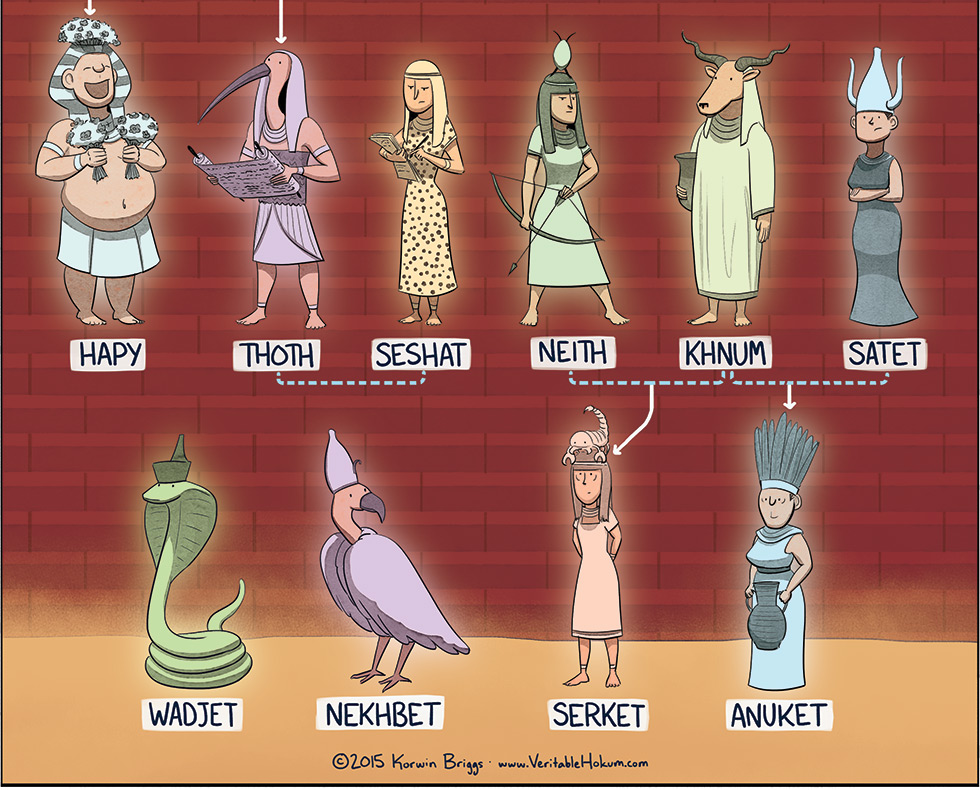 HAPY THOTH SESHAT NEITH KHNUM SATET

WADJET NEKHBET SERKET ANUKET

©2015 Korwin Briggs · www.VeritableHokum.com