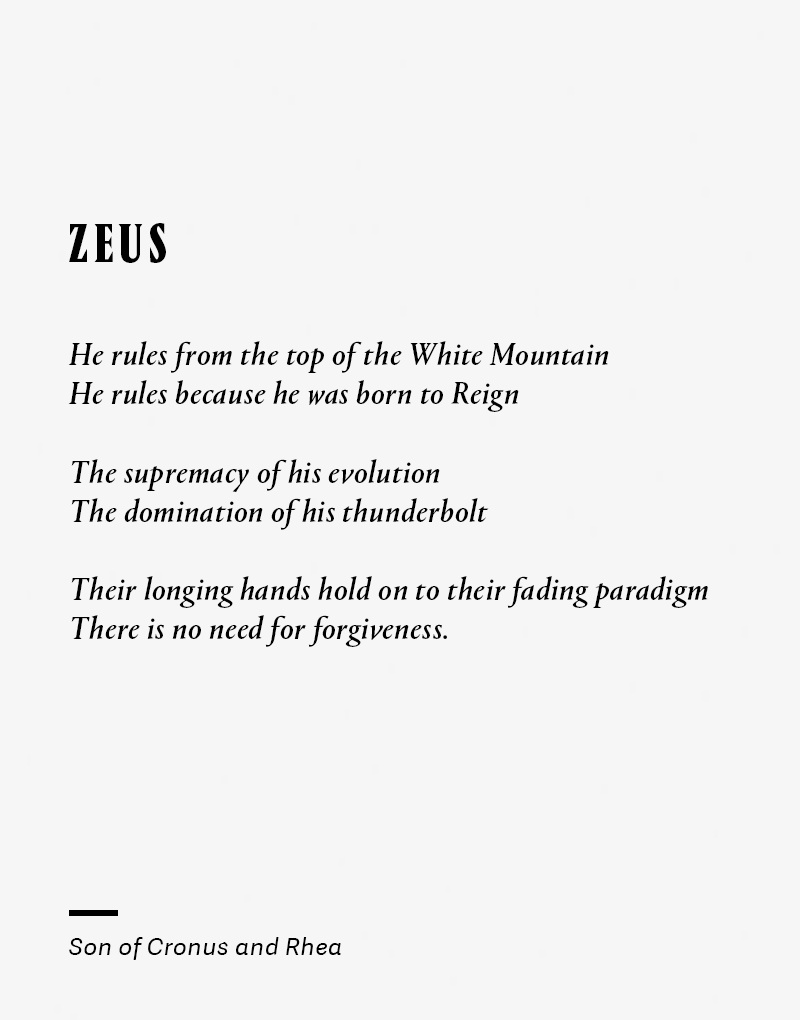 ZEUS

He rules from the top of the White Mountain
He rules because he was born to Reign

The supremacy of his evolution
The domination of his thunderbolt

Their longing hands hold on to their fading paradigm
There is no need for forgiveness.

Son of Cronus and Rhea