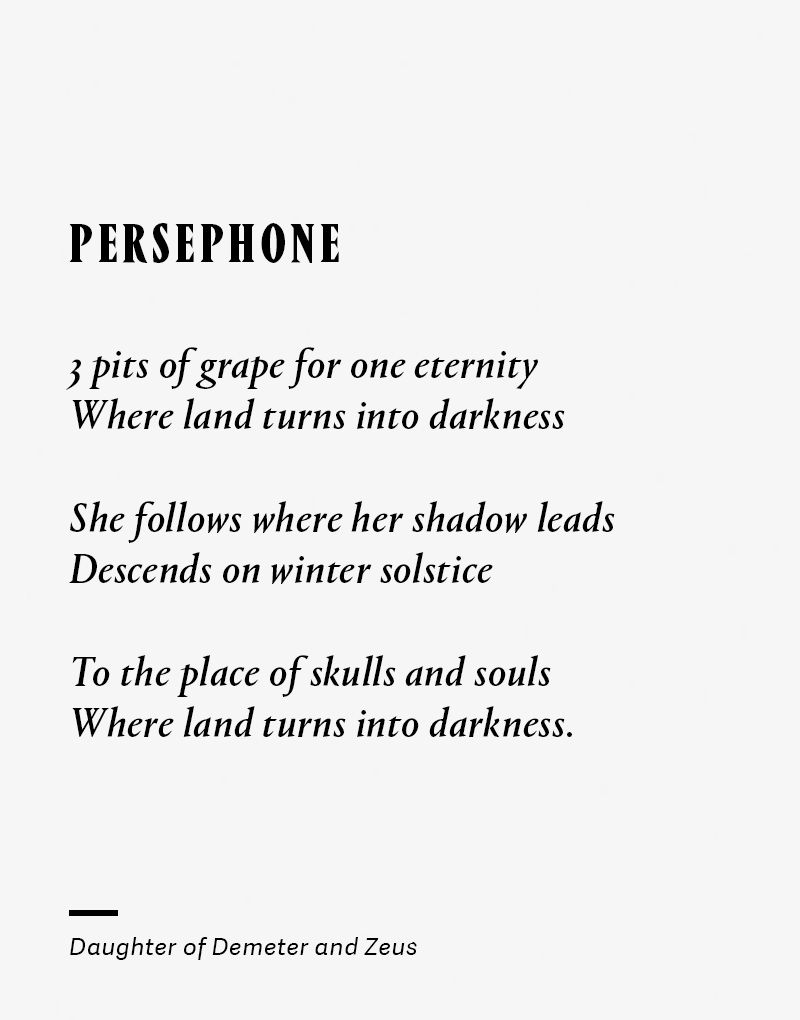 PERSEPHONE

3 pits of grape for one eternity
Where land turns into darkness

She follows where her shadow leads
Descends on winter solstice

To the place of skulls and souls
Where land turns into darkness.

Daughter of Demeter and Zeus