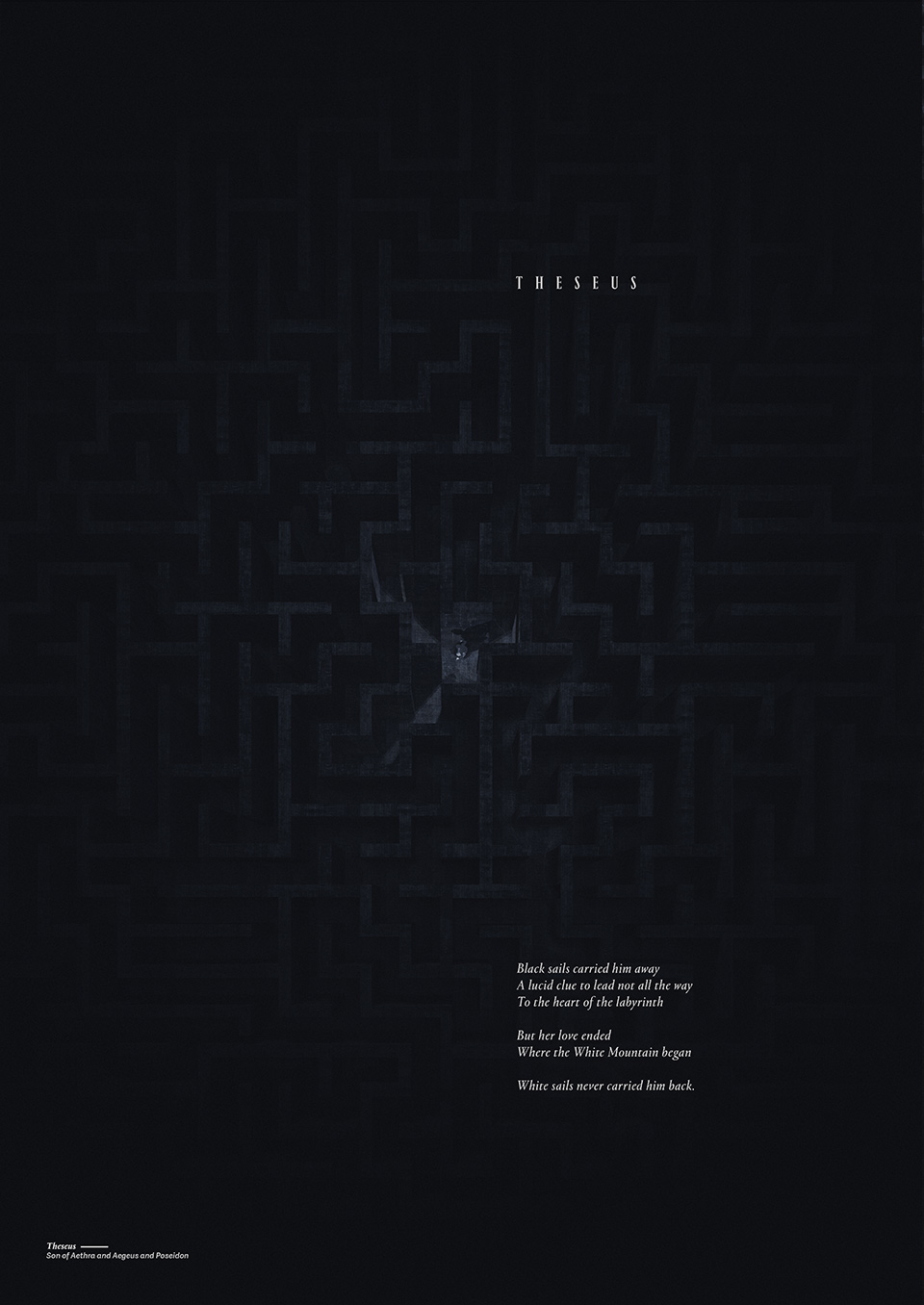 THESEUS

Black sails carried him away
A lucid clue to lead not all the way
To the heart of the labyrinth

But her love ended
Where the White Mountain began

White sails never carried him back.

Theseus
Son of Aethra and Aegeus and Poseidon