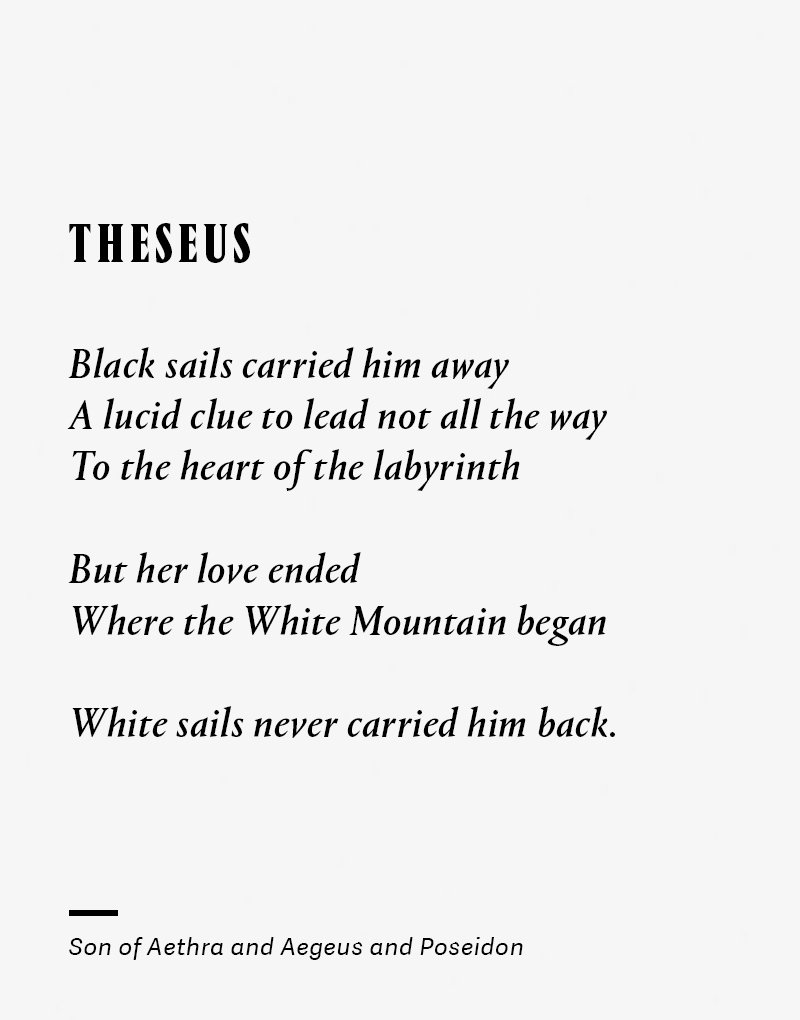 THESEUS

Black sails carried him away
A lucid clue to lead not all the way
To the heart of the labyrinth

But her love ended
Where the White Mountain began

White sails never carried him back.

Son of Aethra and Aegeus and Poseidon