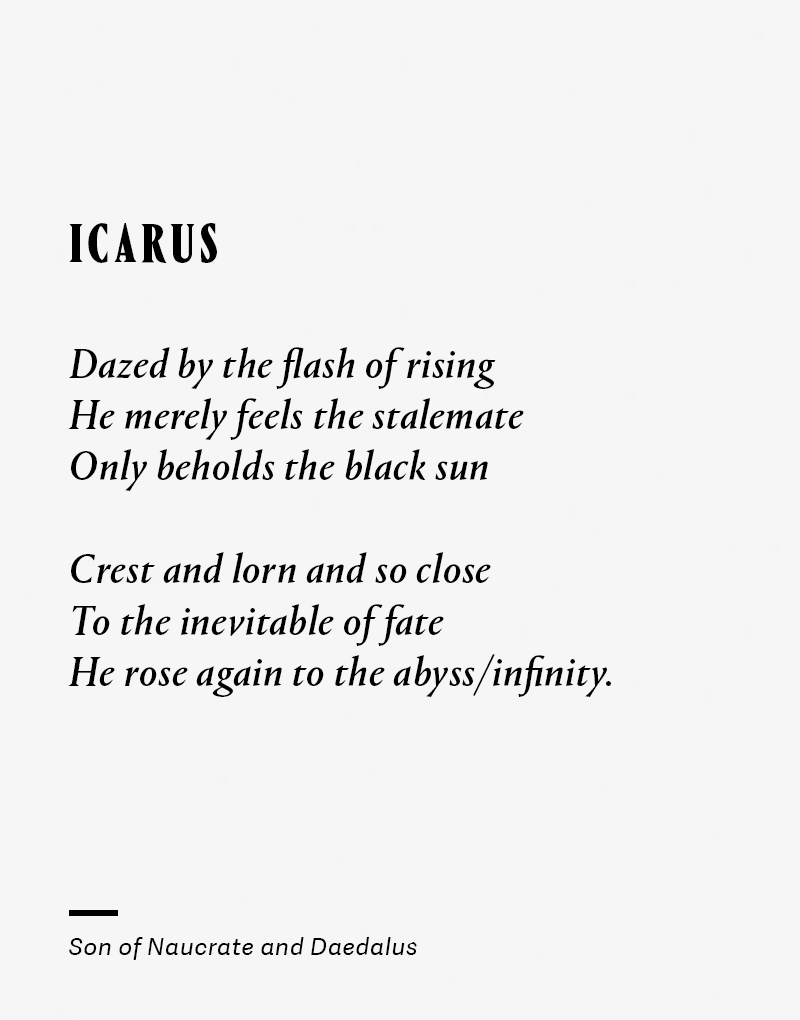 ICARUS

Dazed by the flash of rising
He merely feels the stalemate
Only beholds the black sun

Crest and lorn and so close
To the inevitable of fate
He rose again to the abyss/infinity.

Son of Naucrate and Daedalus