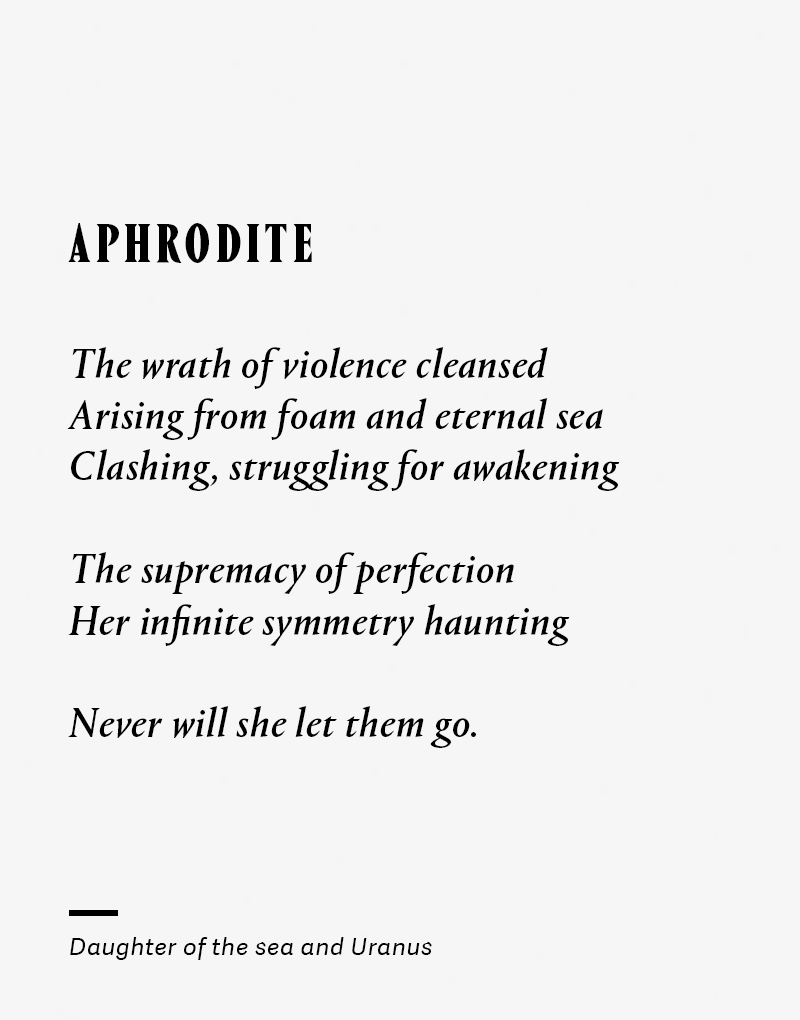 APHRODITE

The wrath of violence cleansed
Arising from foam and eternal sea
Clashing, struggling for awakening

The supremacy of perfection
Her infinite symmetry haunting

Never will she let them go.

Daughter of the sea and Uranus